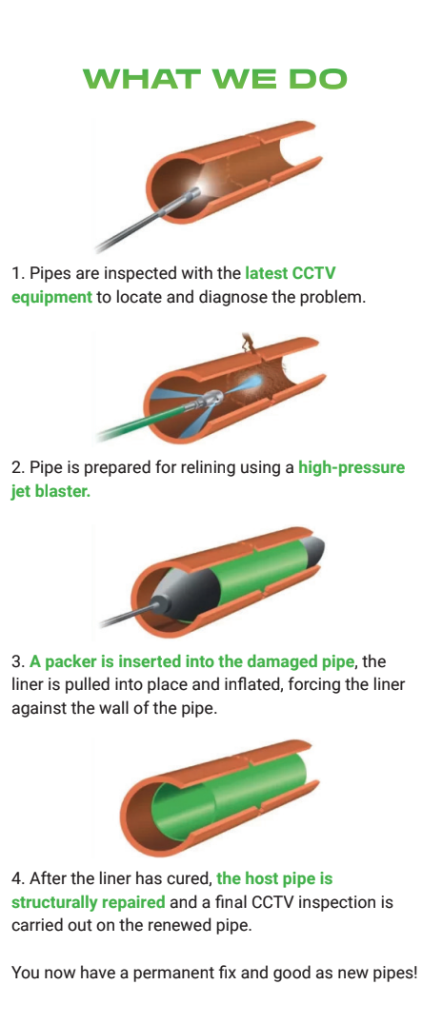 WHAT WE DO

1. Pipes are inspected with the latest CCTV equipment to locate and diagnose the problem.

2. Pipe is prepared for relining using a high-pressure jet blaster.

3. A packer is inserted into the damaged pipe, the liner is pulled into place and inflated, forcing the liner against the wall of the pipe.

4. After the liner has cured, the host pipe is structurally repaired and a final CCTV inspection is carried out on the renewed pipe.

You now have a permanent fix and good as new pipes!