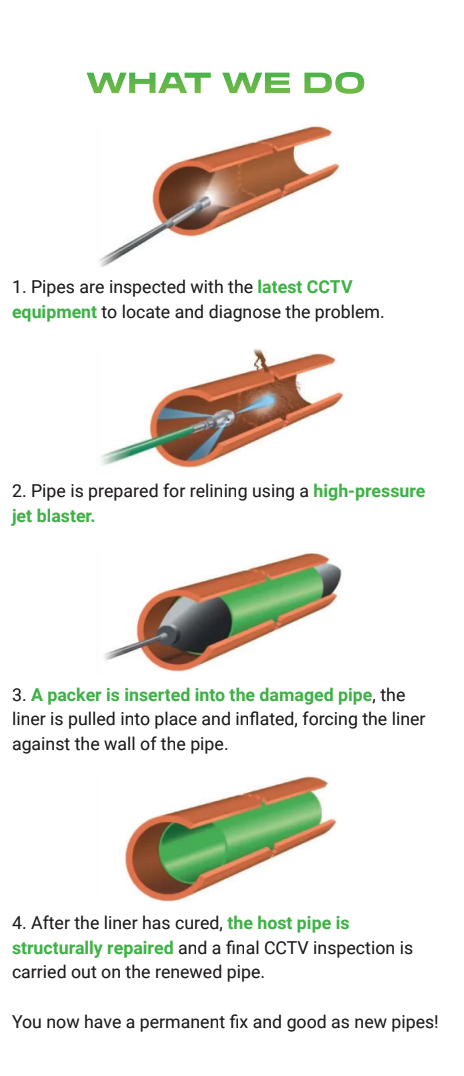 WHAT WE DO

1. Pipes are inspected with the latest CCTV equipment to locate and diagnose the problem.

2. Pipe is prepared for relining using a high-pressure jet blaster.

3. A packer is inserted into the damaged pipe, the liner is pulled into place and inflated, forcing the liner against the wall of the pipe.

4. After the liner has cured, the host pipe is structurally repaired and a final CCTV inspection is carried out on the renewed pipe.

You now have a permanent fix and good as new pipes!